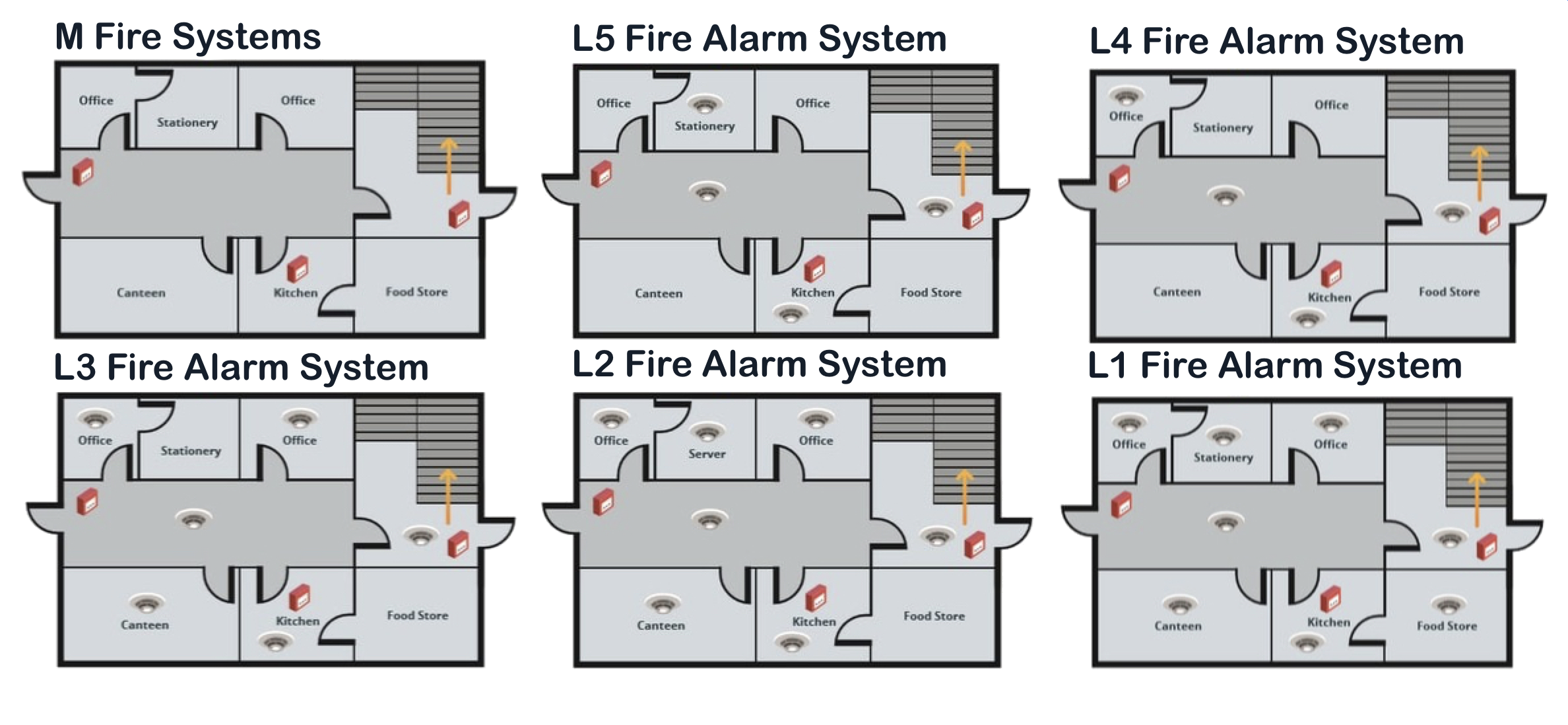 M Fire Systems

Office
Stationery
Office
Canteen
Kitchen
Food Store

L5 Fire Alarm System

Office
Stationery
Office
Canteen
Kitchen
Food Store

L4 Fire Alarm System

Office
Stationery
Office
Canteen
Kitchen
Food Store

L3 Fire Alarm System

Office
Stationery
Office
Canteen
Kitchen
Food Store

L2 Fire Alarm System

Office
Server
Office
Canteen
Kitchen
Food Store

L1 Fire Alarm System

Office
Stationery
Office
Canteen
Kitchen
Food Store